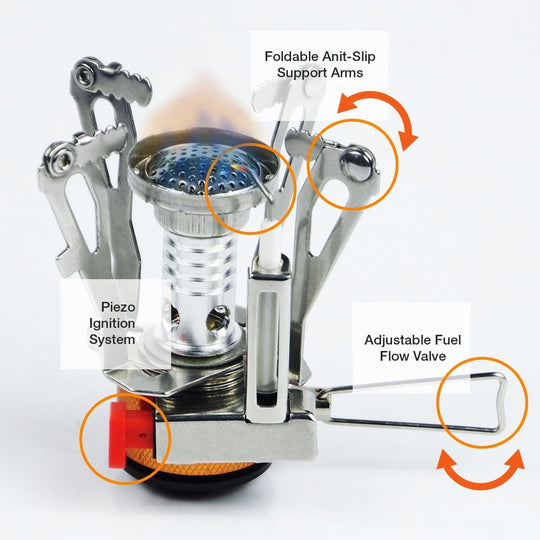 Foldable Anit-Slip Support Arms

Piezo Ignition System

Adjustable Fuel Flow Valve