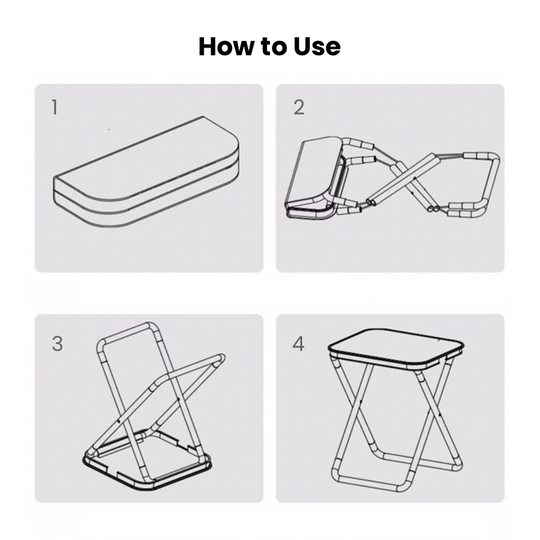 How to Use

1

2

3

4