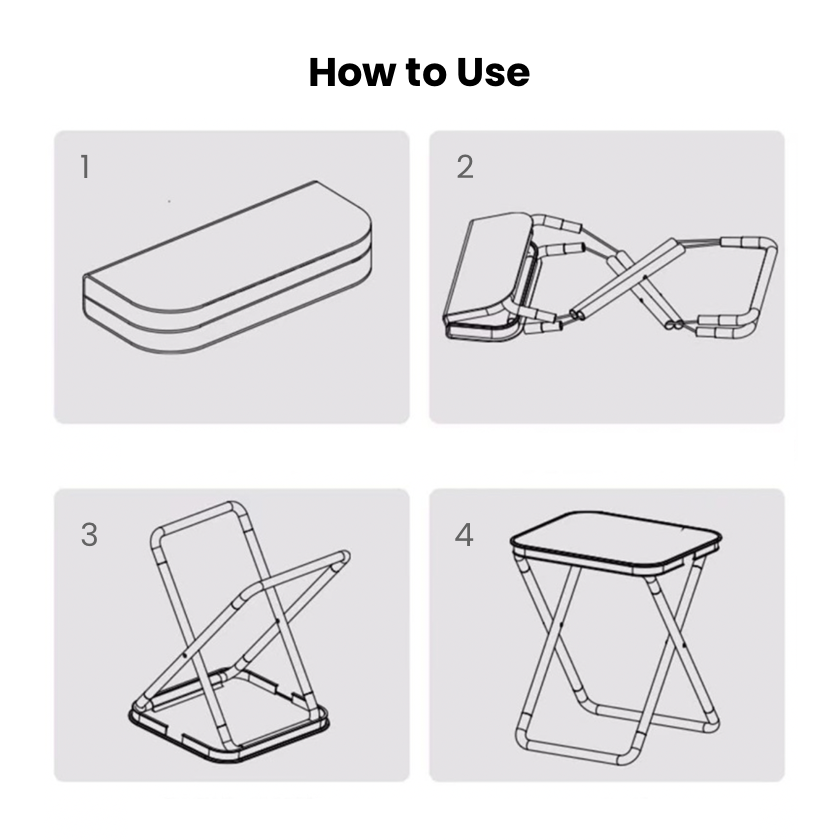 How to Use

1

2

3

4