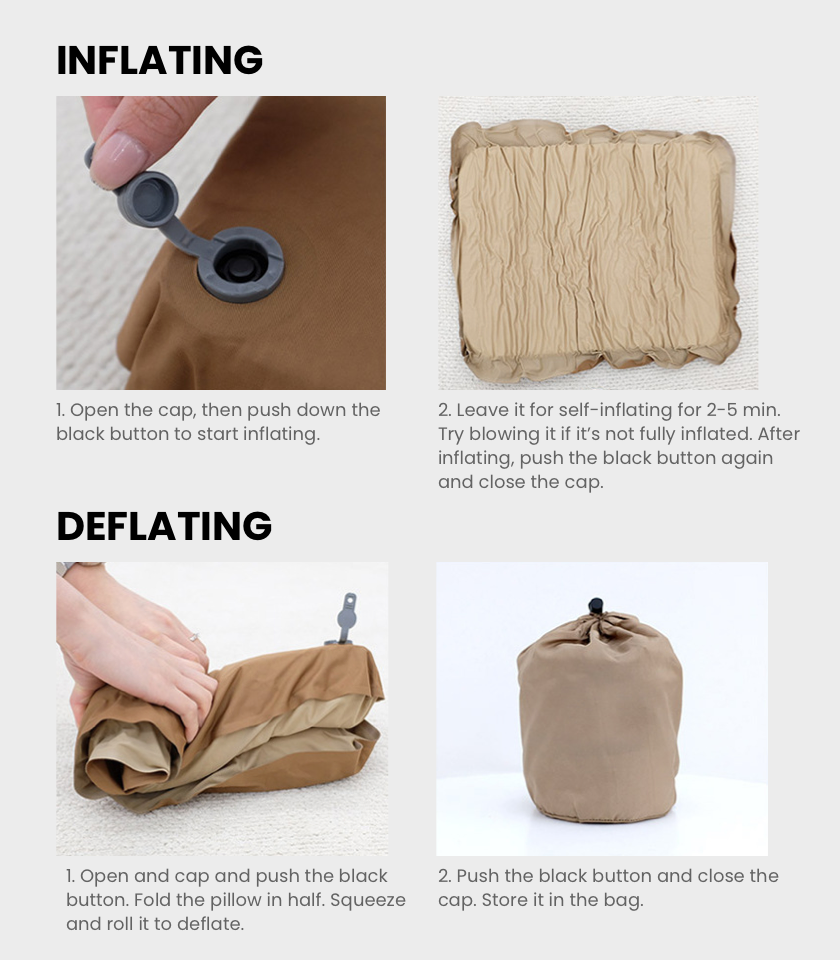 INFLATING

1. Open the cap, then push down the black button to start inflating.

2. Leave it for self-inflating for 2-5 min. Try blowing it if it's not fully inflated. After inflating, push the black button again and close the cap.

DEFLATING

1. Open and cap and push the black button. Fold the pillow in half. Squeeze and roll it to deflate.

2. Push the black button and close the cap. Store it in the bag.